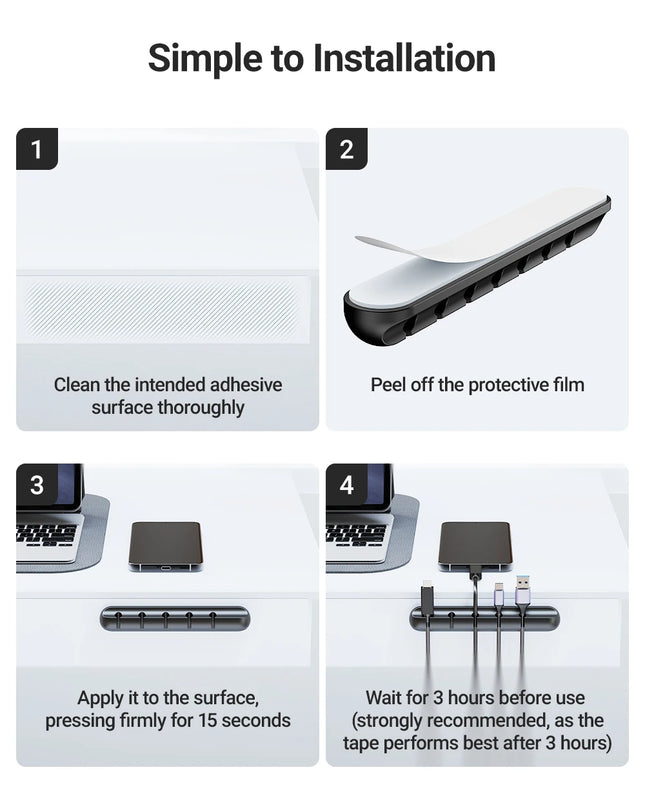 Simple to Installation

1

Clean the intended adhesive surface thoroughly

2

Peel off the protective film

3

Apply it to the surface, pressing firmly for 15 seconds

4

Wait for 3 hours before use (strongly recommended, as the tape performs best after 3 hours)