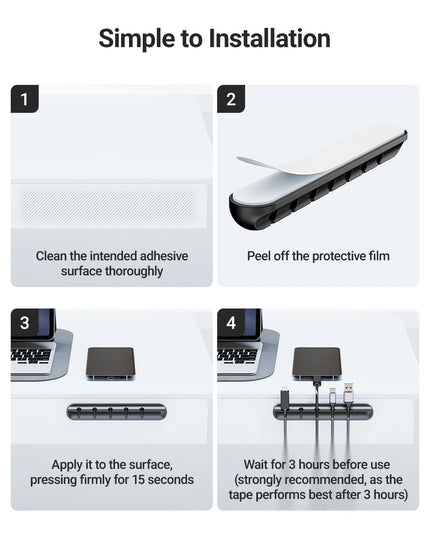 Simple to Installation

1

Clean the intended adhesive surface thoroughly

2

Peel off the protective film

3

Apply it to the surface, pressing firmly for 15 seconds

4

Wait for 3 hours before use (strongly recommended, as the tape performs best after 3 hours)