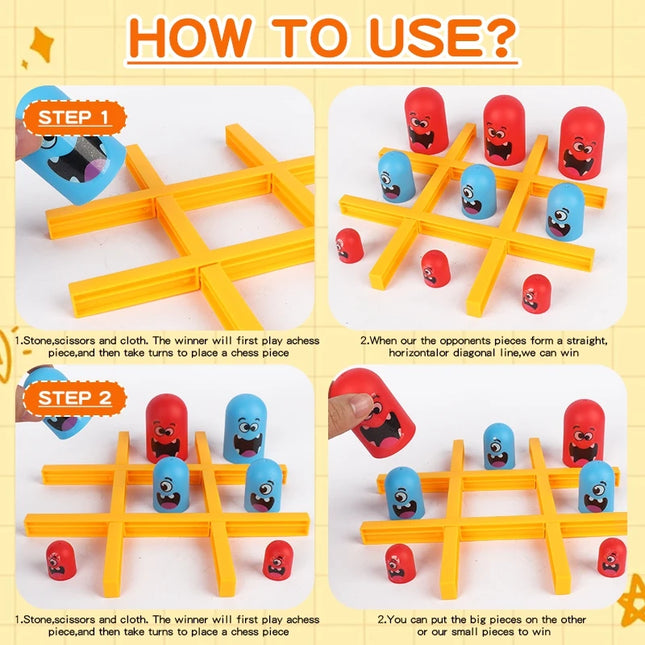 HOW TO USE?

STEP 1

1.Stone,scissors and cloth. The winner will first play achess piece,and then take turns to place a chess piece

2.When our the opponents pieces form a straight, horizontalor diagonal line,we can win

STEP 2

1.Stone,scissors and cloth. The winner will first play achess piece,and then take turns to place a chess piece

2.You can put the big pieces on the other or our small pieces to win