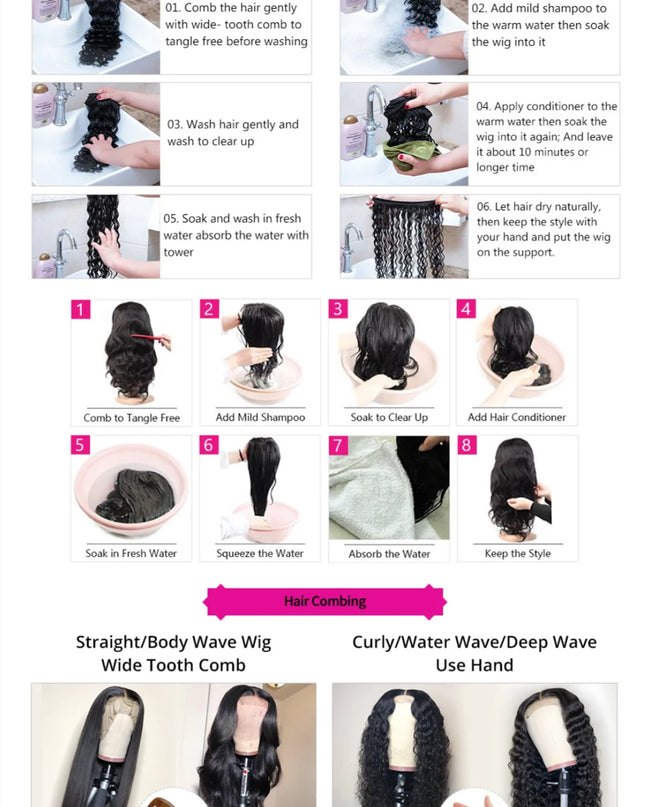 01. Comb the hair gently with wide- tooth comb to tangle free before washing

02. Add mild shampoo to the warm water then soak the wig into it

03. Wash hair gently and wash to clear up

04. Apply conditioner to the warm water then soak the wig into it again; And leave it about 10 minutes or longer time

05. Soak and wash in fresh water absorb the water with tower

06. Let hair dry naturally, then keep the style with your hand and put the wig on the support.

1 Comb to Tangle Free

2 Add Mild Shampoo

3 Soak to Clear Up

4 Add Hair Conditioner

5 Soak in Fresh Water

6 Squeeze the Water

7 Absorb the Water

8 Keep the Style

Hair Combing

Straight/Body Wave Wig
Wide Tooth Comb

Curly/Water Wave/Deep Wave
Use Hand