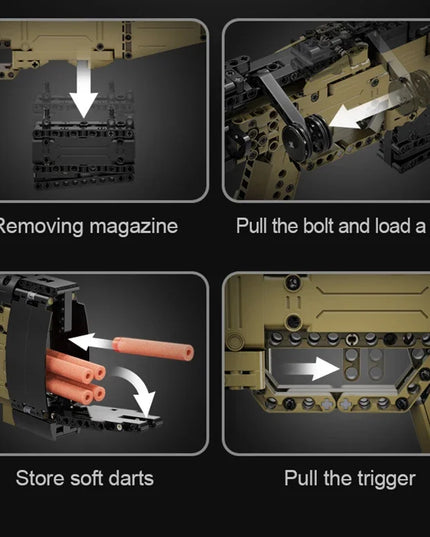 Removing magazine

Pull the bolt and load a

Store soft darts

Pull the trigger