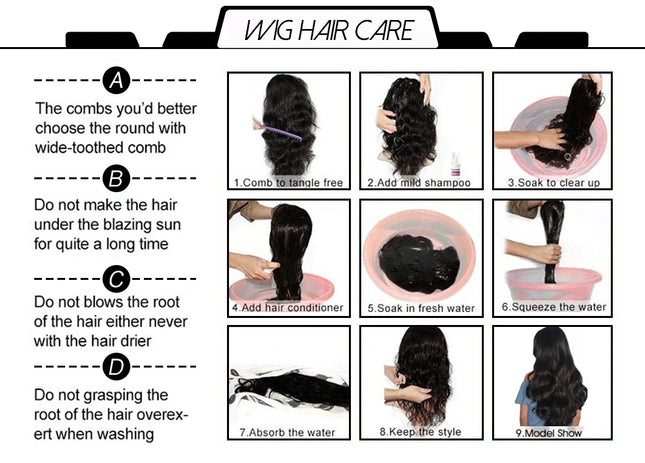 WIG HAIR CARE

A

The combs you'd better choose the round with wide-toothed comb

B

Do not make the hair under the blazing sun for quite a long time

C

Do not blows the root of the hair either never with the hair drier

D

Do not grasping the root of the hair overexert when washing

1.Comb to tangle free

2.Add mild shampoo

3.Soak to clear up

4.Add hair conditioner

5.Soak in fresh water

6.Squeeze the water

7.Absorb the water

8.Keep the style

9.Model Show