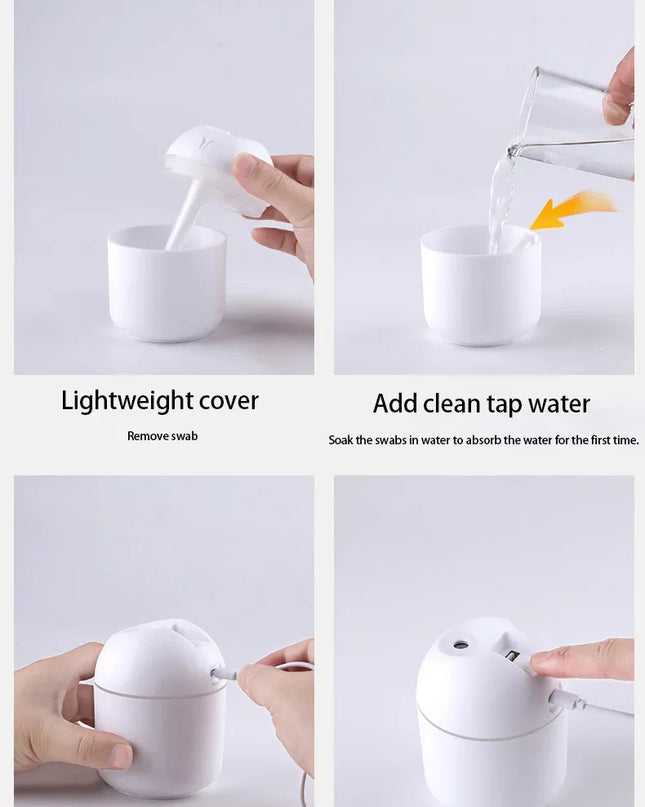 Lightweight cover

Remove swab

Add clean tap water

Soak the swabs in water to absorb the water for the first time.