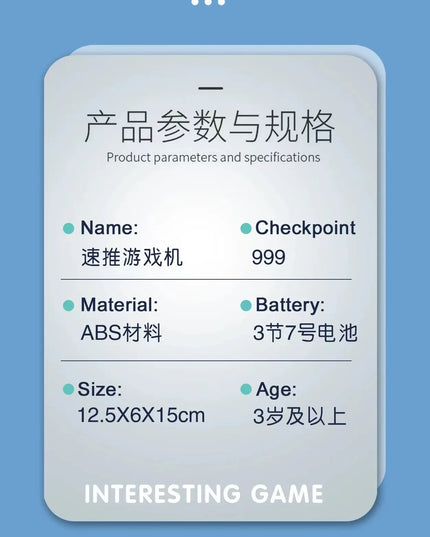 产品参数与规格
Product parameters and specifications

Name:
速推游戏机

Checkpoint
999

Material:
ABS材料

Battery:
3节7号电池

Size:
12.5X6X15cm

Age:
3岁及以上

INTERESTING GAME